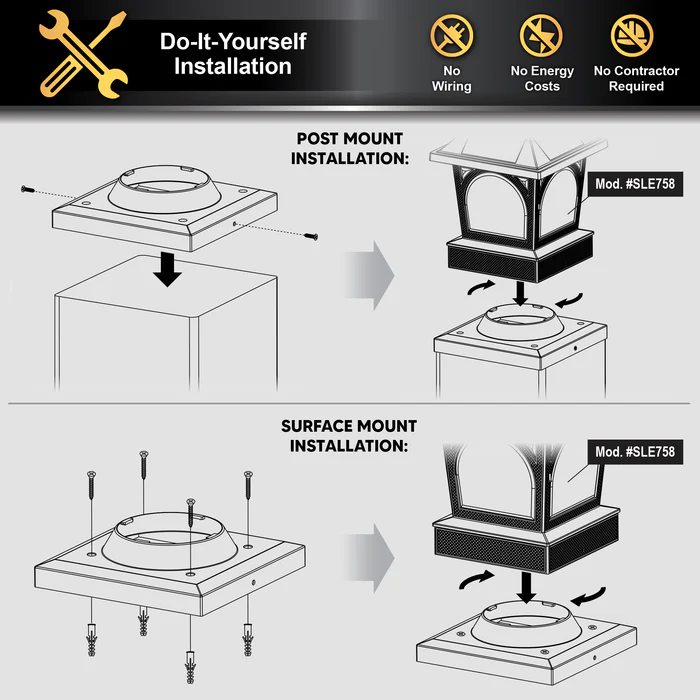 Do-It-Yourself Installation

No Wiring

No Energy Costs

No Contractor Required

POST MOUNT INSTALLATION:

Mod. #SLE758

SURFACE MOUNT INSTALLATION:

Mod. #SLE758