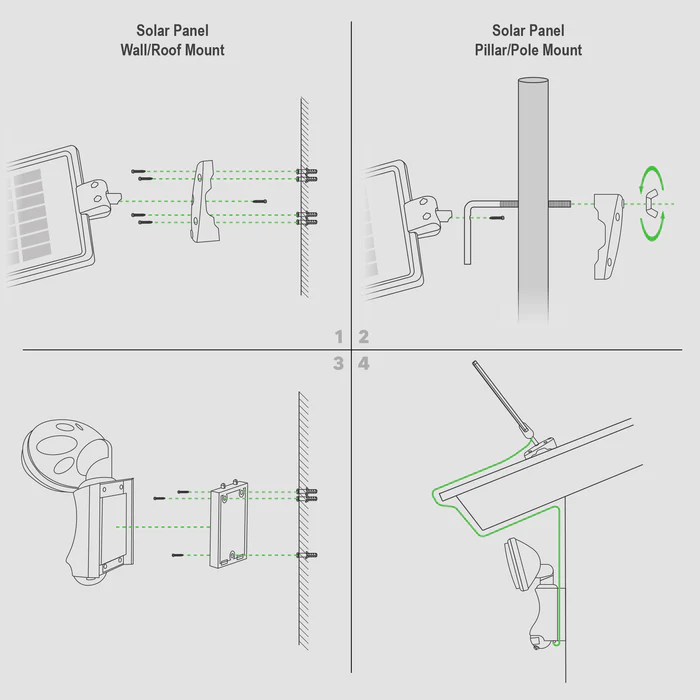 Solar Panel
Wall/Roof Mount

Solar Panel
Pillar/Pole Mount

1 2
3 4